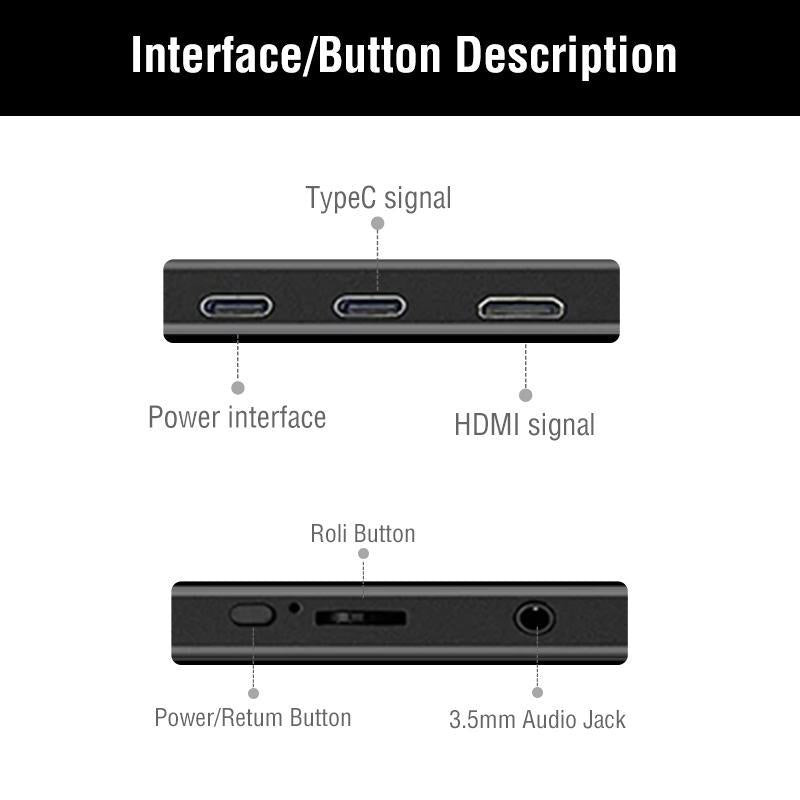 Interface/Button Description

TypeC signal

Power interface

HDMI signal

Roli Button

Power/Retum Button

3.5mm Audio Jack