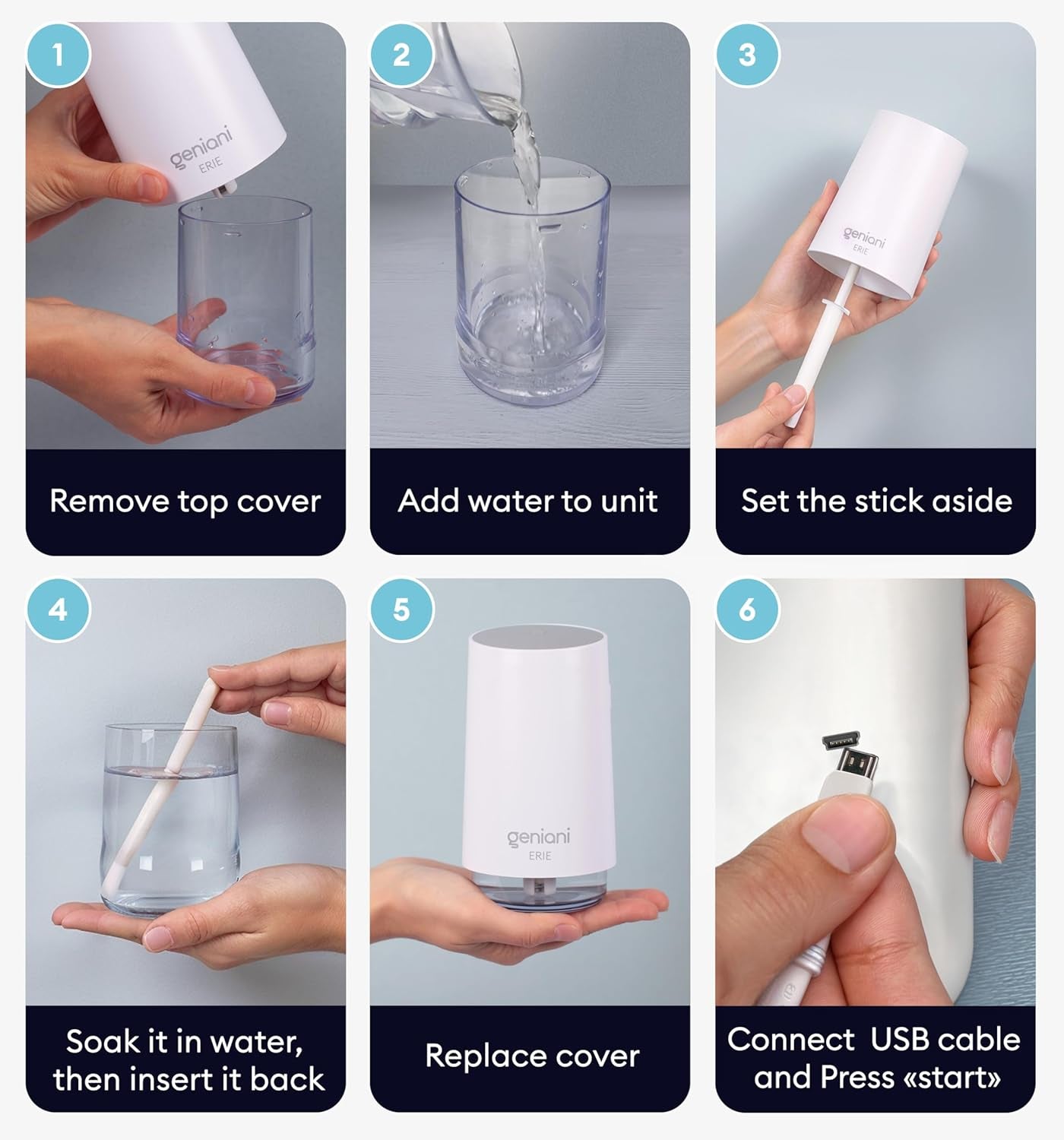 1

geniani
ERIE

Remove top cover

2

Add water to unit

3

geniani
ERIE

Set the stick aside

4

Soak it in water, then insert it back

5

geniani
ERIE

Replace cover

6

Connect USB cable and Press «start»