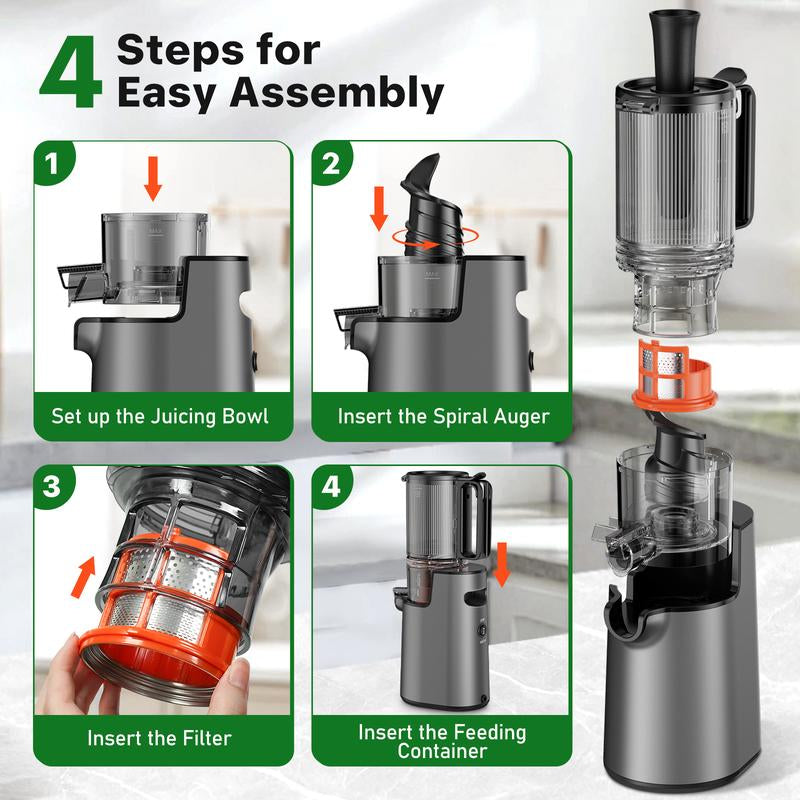 4 Steps for Easy Assembly

1

Set up the Juicing Bowl

2

Insert the Spiral Auger

3

Insert the Filter

4

Insert the Feeding Container